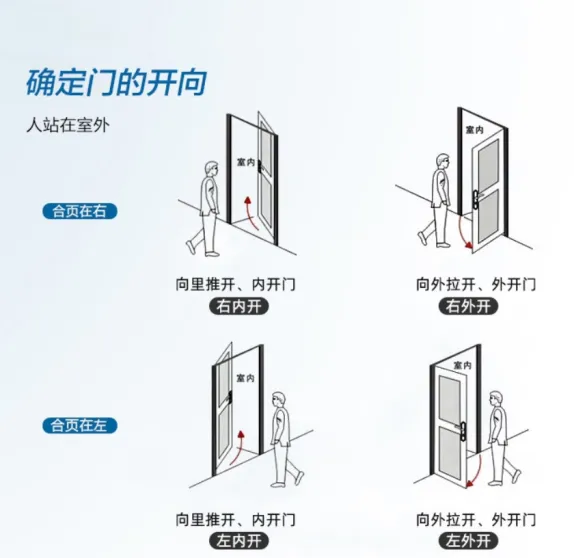 确定门的开向

人站在室外

合页在右

室内

向里推开、内开门

右内开

室内

向外拉开、外开门

右外开

合页在左

室内

向里推开、内开门

左内开

室内

向外拉开、外开门

左外开