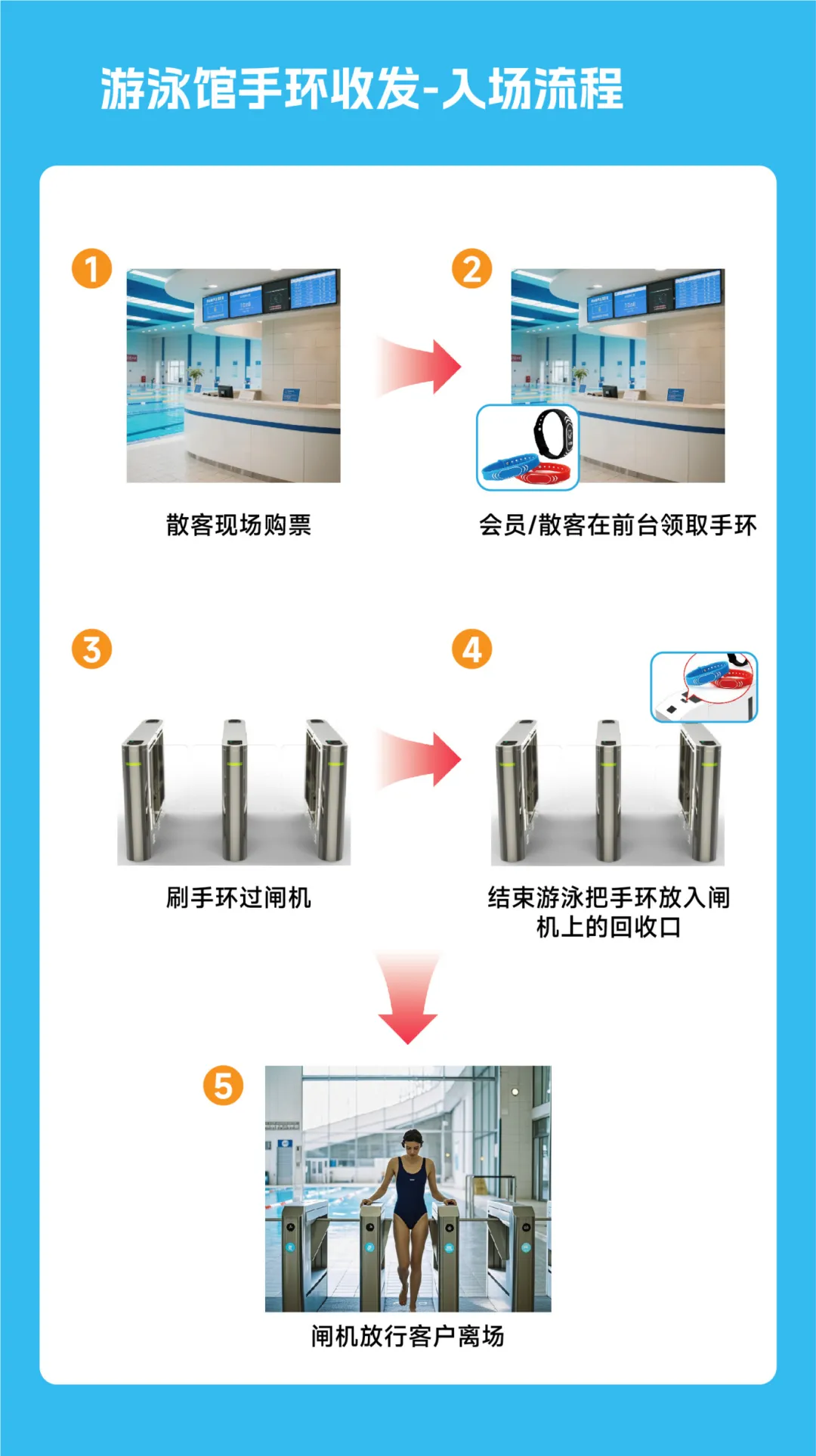 游泳馆手环收发-入场流程

1

散客现场购票

2

会员/散客在前台领取手环

3

刷手环过闸机

4

结束游泳把手环放入闸机上的回收口

5

闸机放行客户离场